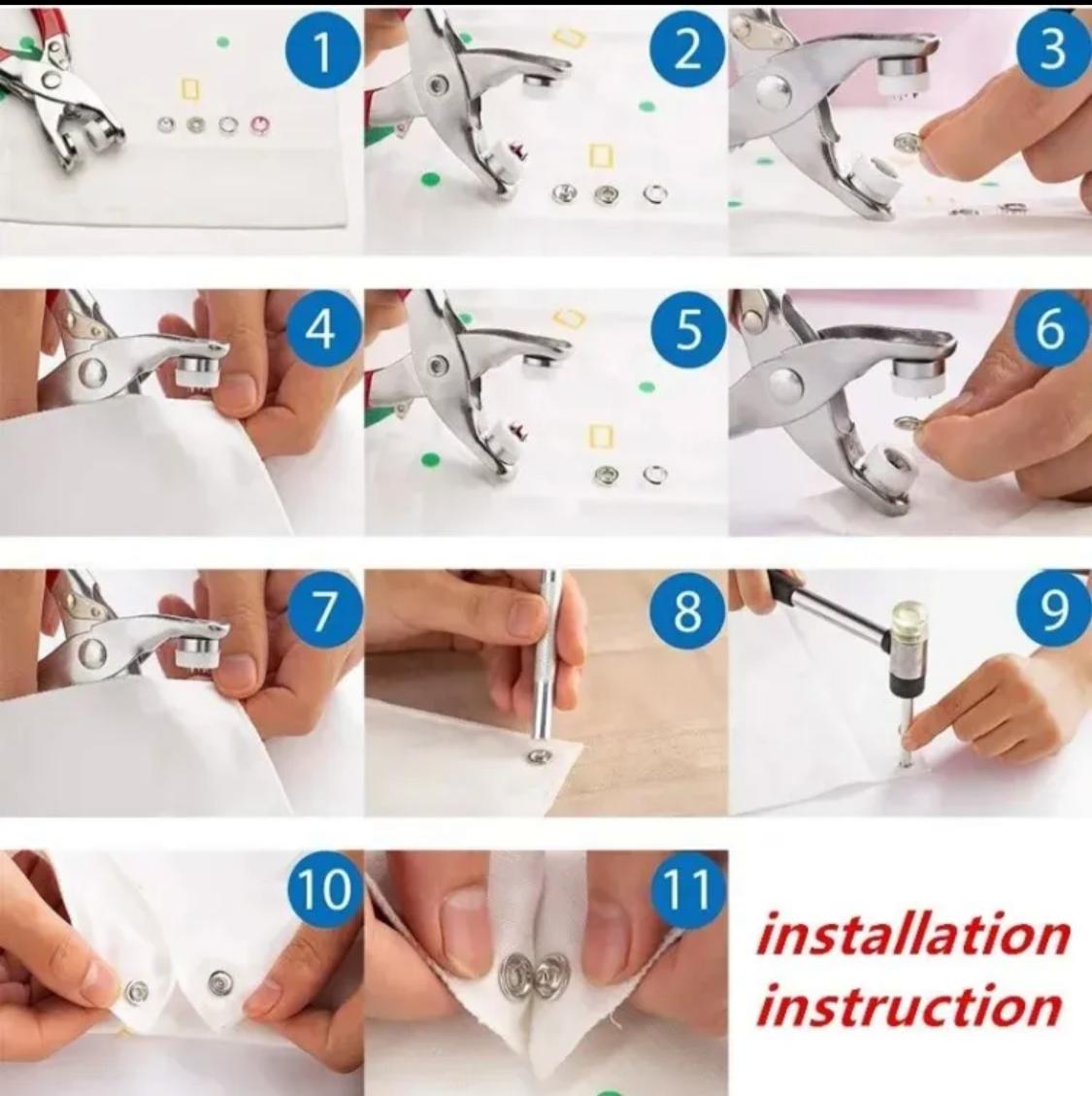 1

2

3

4

5

6

7

8

9

10

11

installation instruction